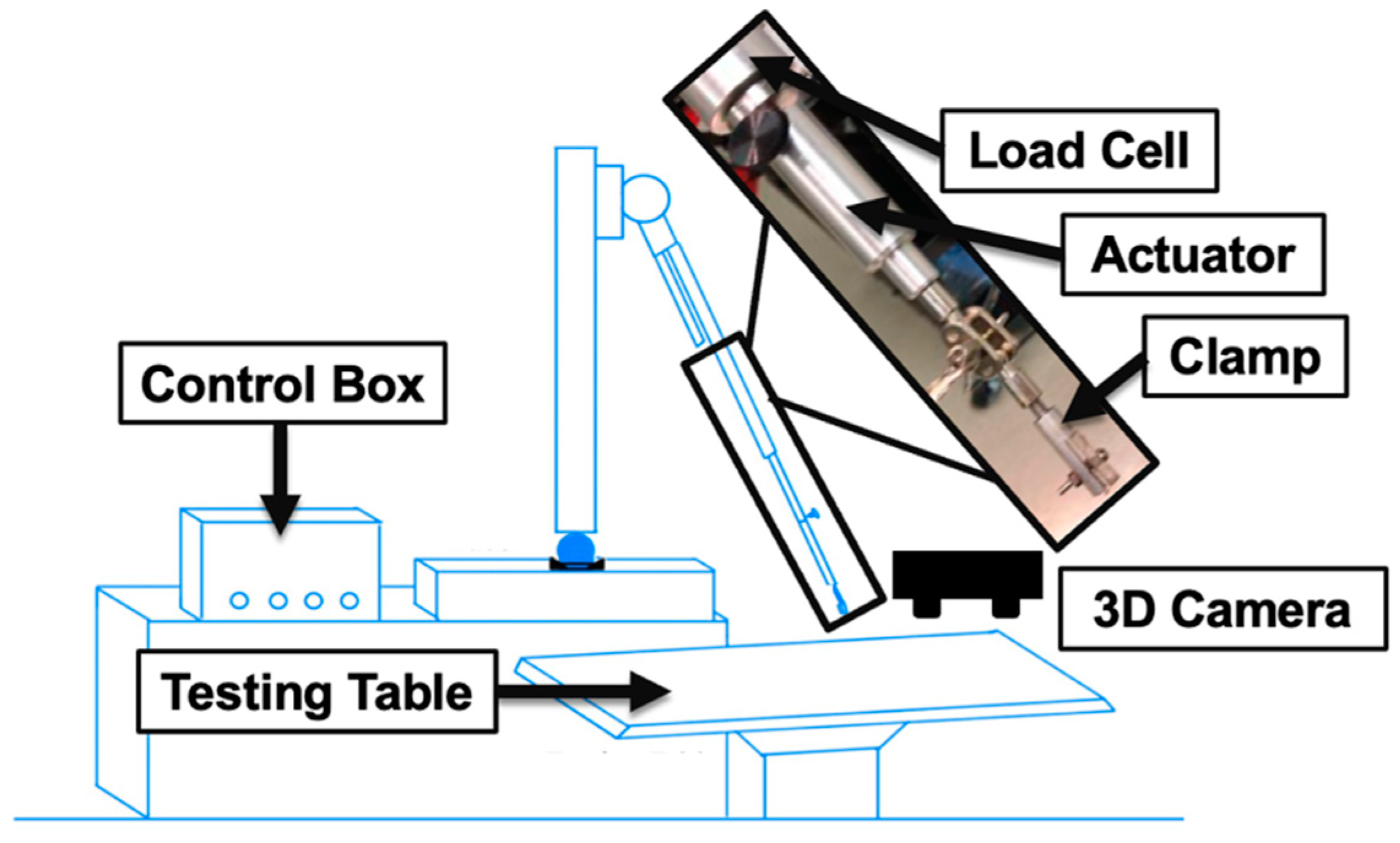 Load Cell

Actuator

Clamp

Control Box

3D Camera

Testing Table