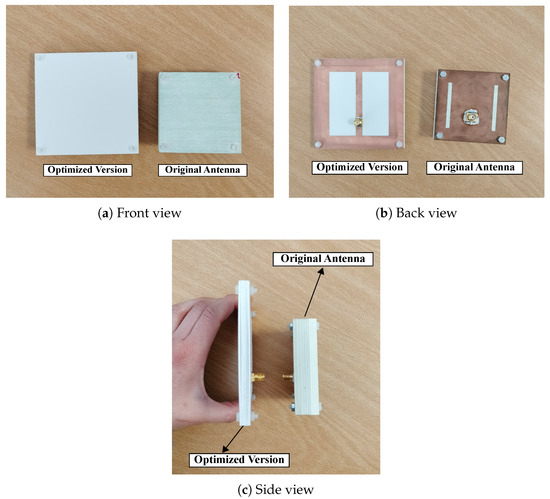 Optimized Version

Original Antenna

(a) Front view

Optimized Version

Original Antenna

(b) Back view

Original Antenna

Optimized Version

(c) Side view