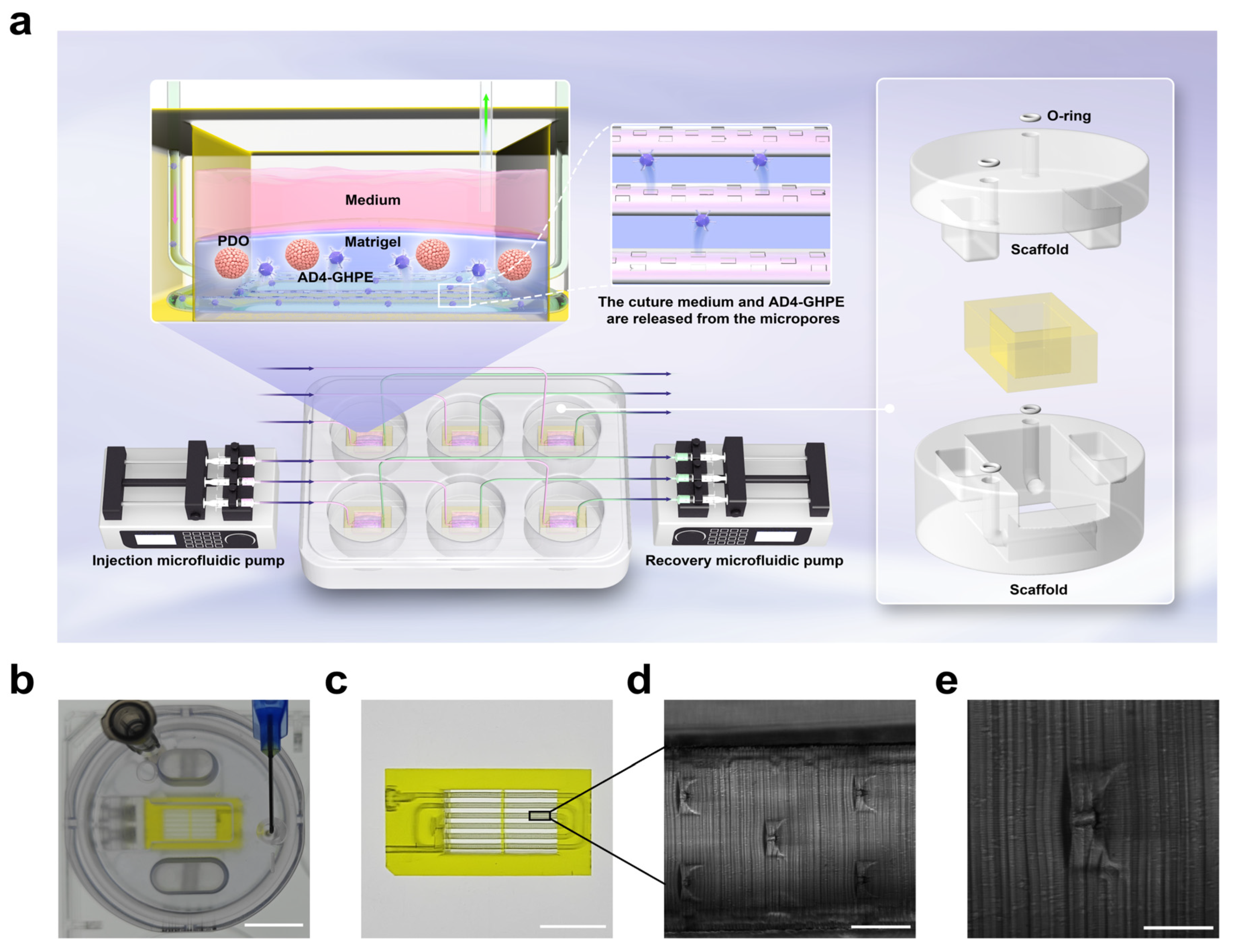 a

Medium

PDO

Matrigel

AD4-GHPE

The cuture medium and AD4-GHPE are released from the micropores

O-ring

Scaffold

Scaffold

Injection microfluidic pump

Recovery microfluidic pump

b

c

d

e