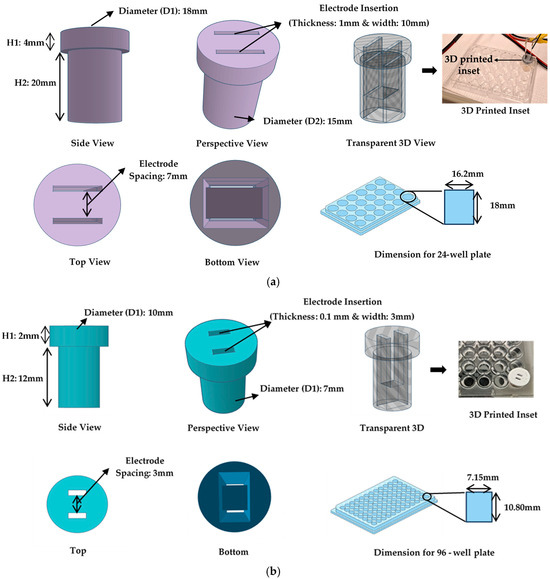 Diameter (D1): 18mm

H1: 4mm

H2: 20mm

Side View

Electrode Insertion
(Thickness: 1mm & width: 10mm)

Diameter (D2): 15mm

Perspective View

Transparent 3D View

3D printed inset

3D Printed Inset

Electrode Spacing: 7mm

Top View

Bottom View

16.2mm

18mm

Dimension for 24-well plate

(a)

Diameter (D1): 10mm

H1: 2mm

H2: 12mm

Side View

Electrode Insertion
(Thickness: 0.1 mm & width: 3mm)

Diameter (D1): 7mm

Perspective View

Transparent 3D

3D Printed Inset

Electrode Spacing: 3mm

Top

Bottom

7.15mm

10.80mm

Dimension for 96 - well plate

(b)