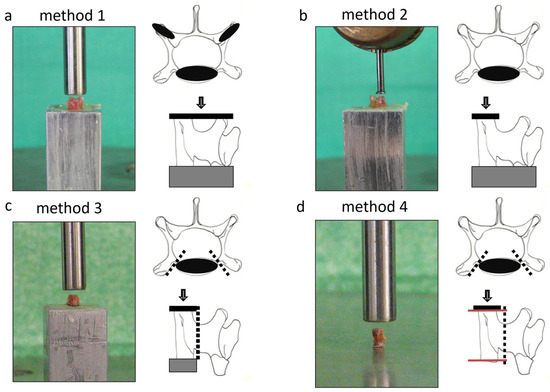 a method 1

b method 2

c method 3

d method 4