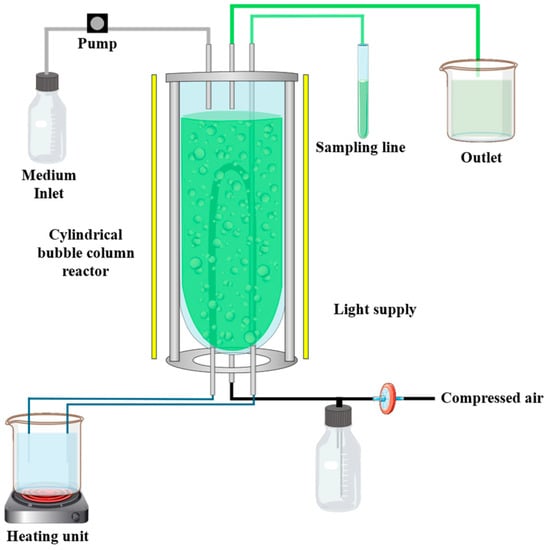 Pump

Sampling line

Outlet

Medium Inlet

Cylindrical bubble column reactor

Light supply

Compressed air

Heating unit