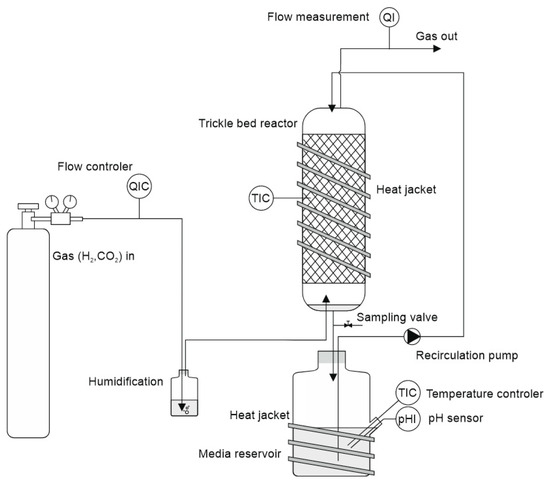 Flow measurement QI

Gas out

Trickle bed reactor

Flow controler

QIC

TIC

Heat jacket

Gas ($H_2$,$CO_2$) in

Sampling valve

Recirculation pump

Humidification

TIC Temperature controler

Heat jacket

pHI pH sensor

Media reservoir