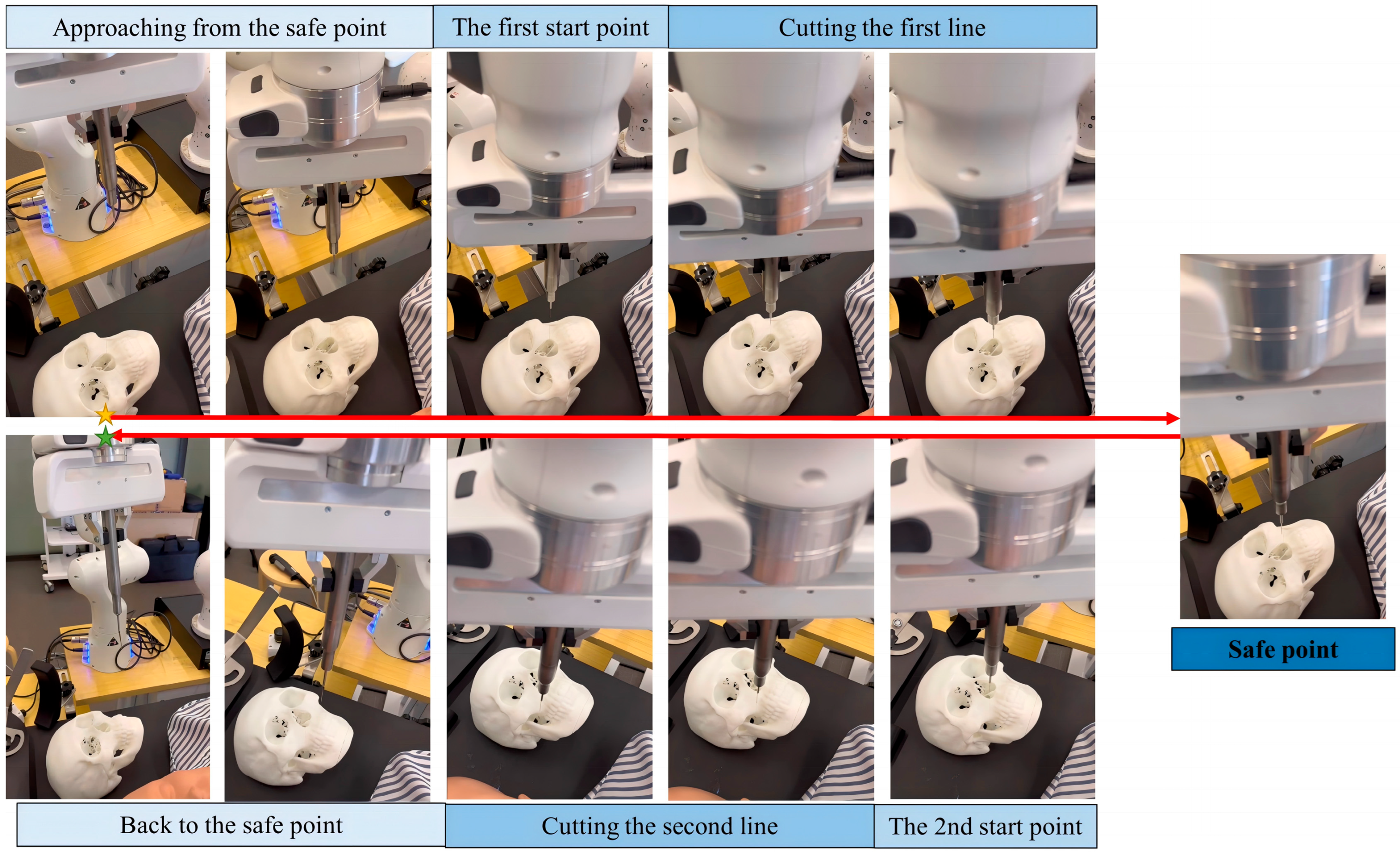 Approaching from the safe point

The first start point

Cutting the first line

Safe point

Back to the safe point

Cutting the second line

The 2nd start point