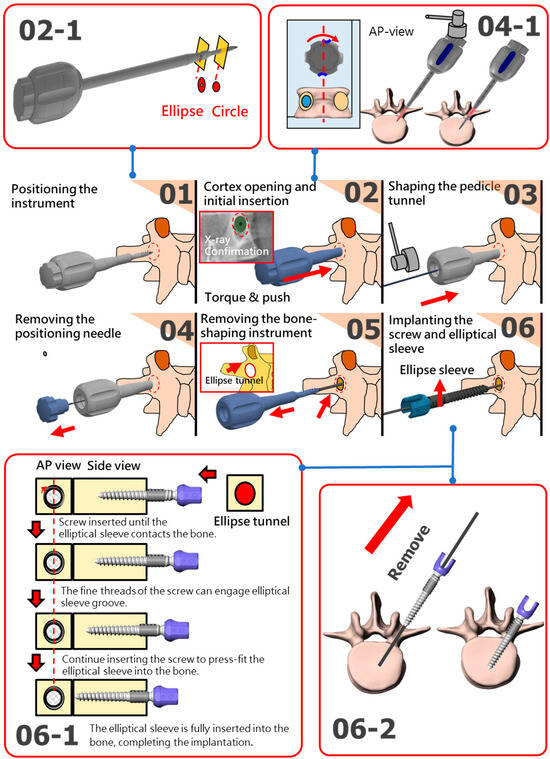 02-1

Ellipse Circle

AP-view

04-1

Positioning the instrument

01

Cortex opening and initial insertion

02

X-ray Confirmation

Torque & push

Shaping the pedicle tunnel

03

Removing the positioning needle

04

Removing the bone-shaping instrument

05

Ellipse tunnel

Implanting the screw and elliptical sleeve

06

Ellipse sleeve

AP view Side view

Ellipse tunnel

Screw inserted until the elliptical sleeve contacts the bone.

The fine threads of the screw can engage elliptical sleeve groove.

Continue inserting the screw to press-fit the elliptical sleeve into the bone.

06-1

The elliptical sleeve is fully inserted into the bone, completing the implantation.

Remove

06-2