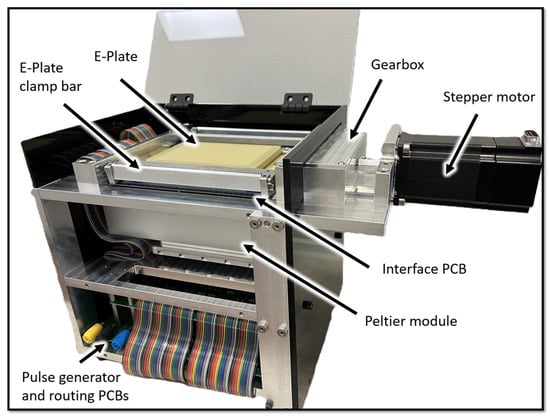 E-Plate clamp bar

E-Plate

Gearbox

Stepper motor

Interface PCB

Peltier module

Pulse generator and routing PCBs