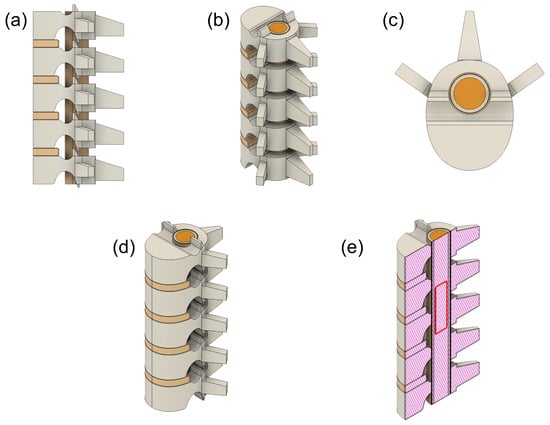 (a)
(b)
(c)
(d)
(e)