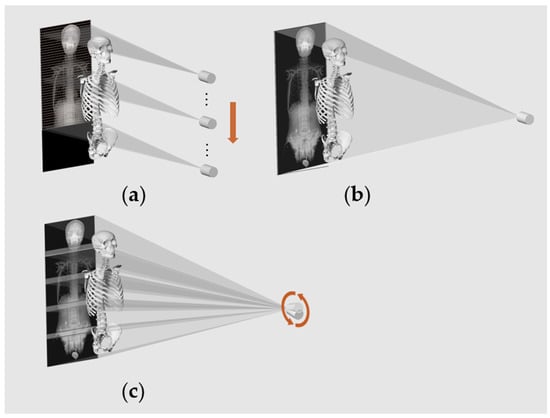 (a)

(b)

(c)