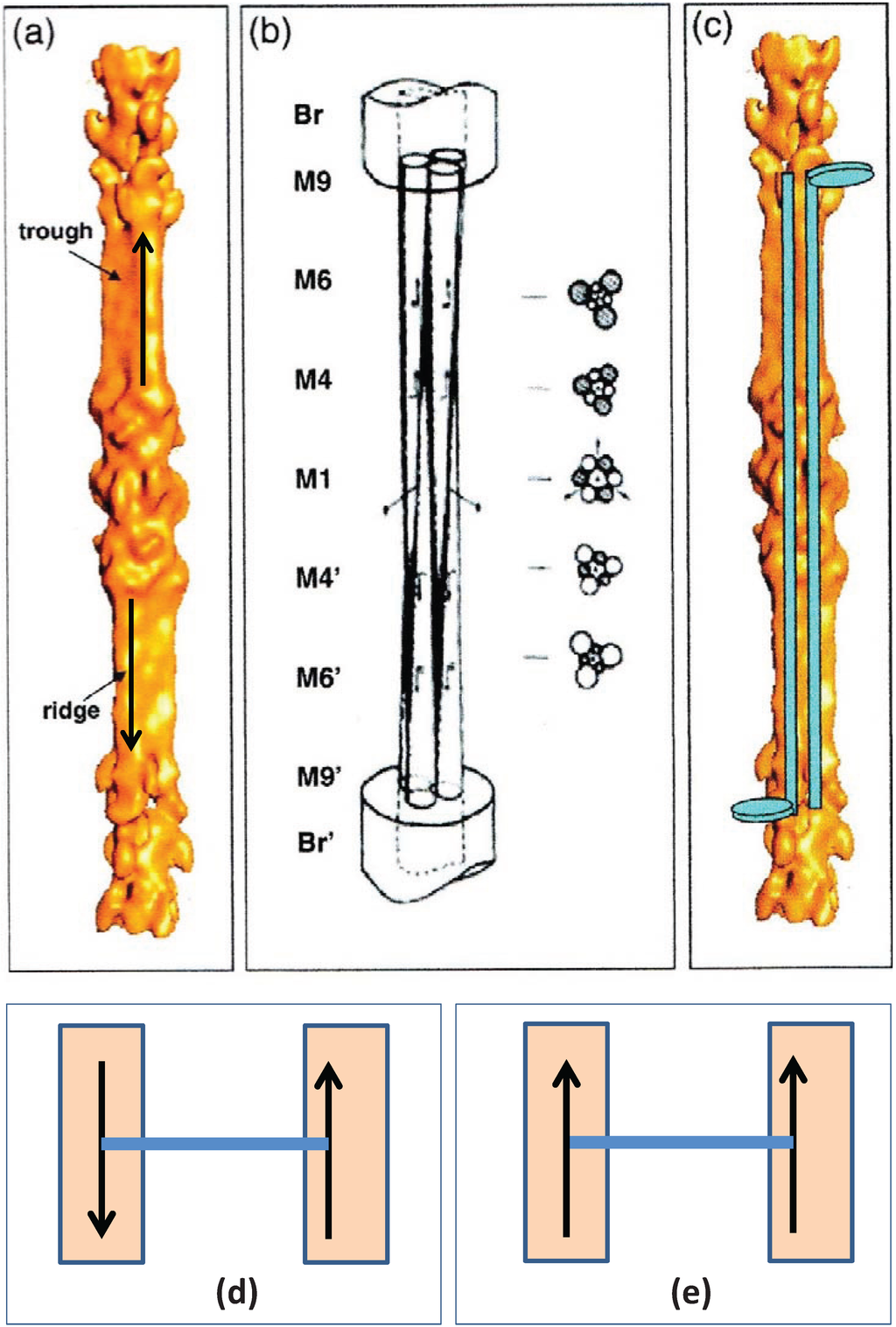 (a)

trough

ridge

(b)

Br

M9

M6

M4

M1

M4'

M6'

M9'

Br'

(c)

(d)

(e)