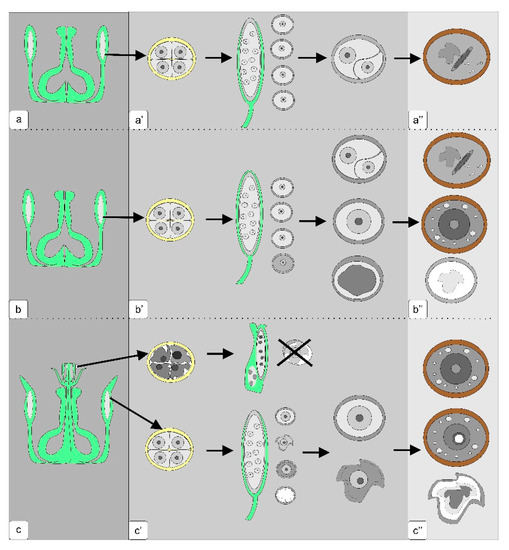 a

a'

a''

b

b'

b''

c

c'

c''