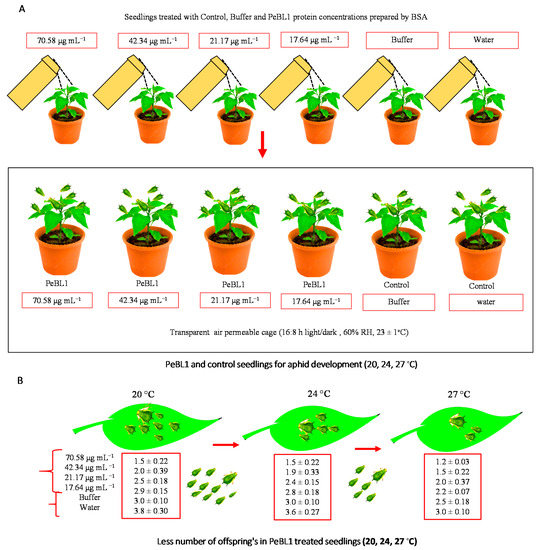 A

Seedlings treated with Control, Buffer and PeBL1 protein concentrations prepared by BSA

70.58 μg mL$^{-1}$

42.34 μg mL$^{-1}$

21.17 μg mL$^{-1}$

17.64 μg mL$^{-1}$

Buffer

Water

PeBL1

70.58 μg mL$^{-1}$

PeBL1

42.34 μg mL$^{-1}$

PeBL1

21.17 μg mL$^{-1}$

PeBL1

17.64 μg mL$^{-1}$

Control

Buffer

Control

water

Transparent air permeable cage (16:8 h light/dark , 60% RH, 23 ± 1°C)

PeBL1 and control seedlings for aphid development (20, 24, 27 °C)

B

20 °C

24 °C

27 °C

70.58 μg mL$^{-1}$
42.34 μg mL$^{-1}$
21.17 μg mL$^{-1}$
17.64 μg mL$^{-1}$
Buffer
Water

1.5 ± 0.22
2.0 ± 0.39
2.5 ± 0.18
2.9 ± 0.15
3.0 ± 0.10
3.8 ± 0.30

1.5 ± 0.22
1.9 ± 0.33
2.4 ± 0.15
2.8 ± 0.18
3.0 ± 0.10
3.6 ± 0.27

1.2 ± 0.03
1.5 ± 0.22
2.0 ± 0.37
2.2 ± 0.07
2.5 ± 0.18
3.0 ± 0.10

Less number of offspring's in PeBL1 treated seedlings (20, 24, 27 °C)