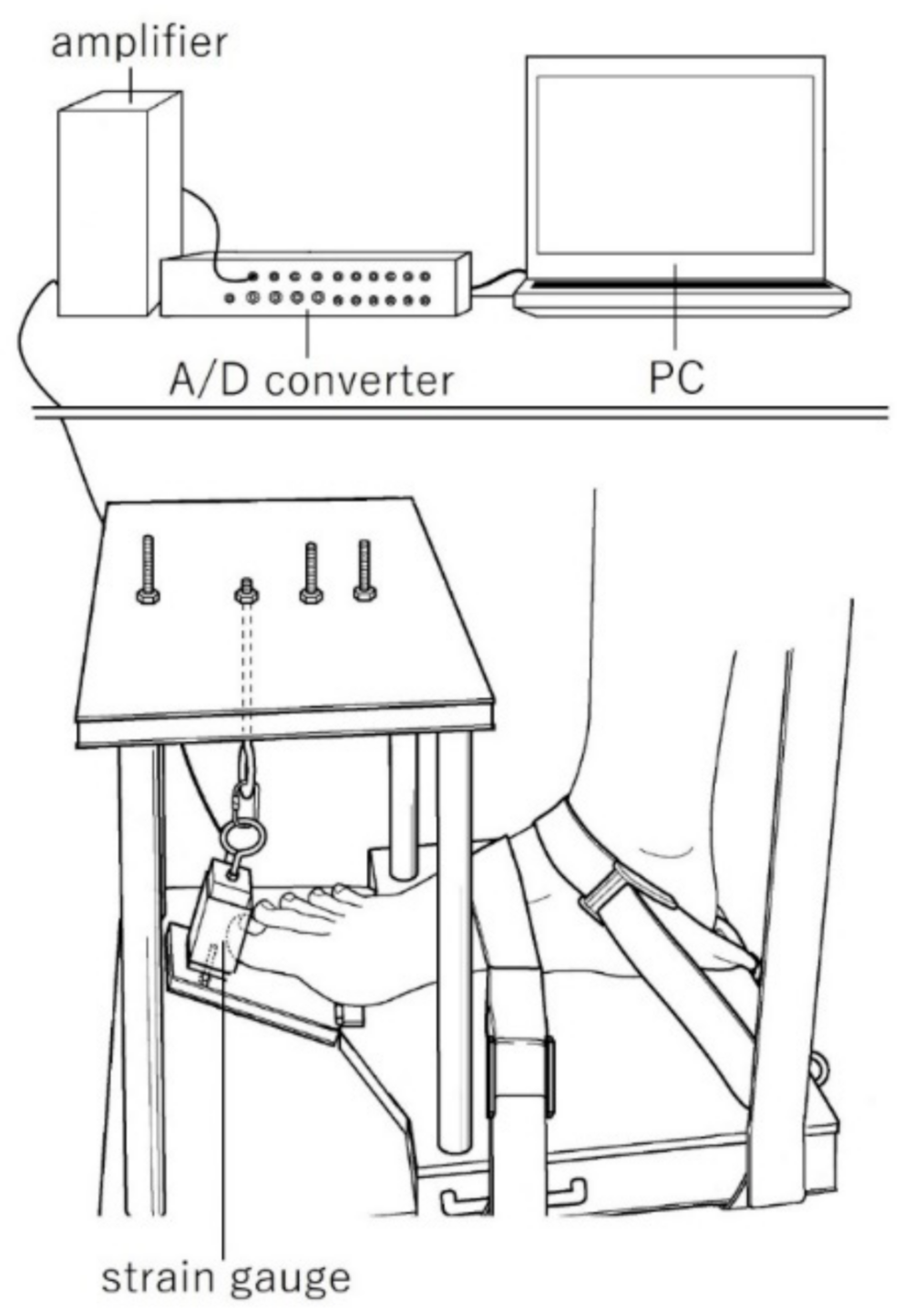 amplifier

A/D converter

PC

strain gauge