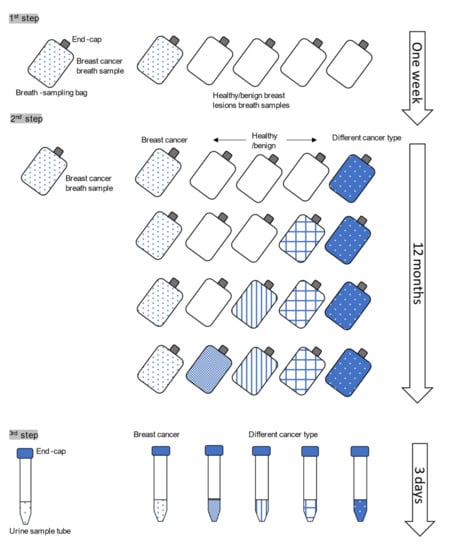 1st step

End-cap

Breast cancer breath sample

Breath -sampling bag

Healthy/benign breast lesions breath samples

One week

2nd step

Breast cancer breath sample

Breast cancer

Healthy /benign

Different cancer type

12 months

3rd step

End-cap

Urine sample tube

Breast cancer

Different cancer type

3 days