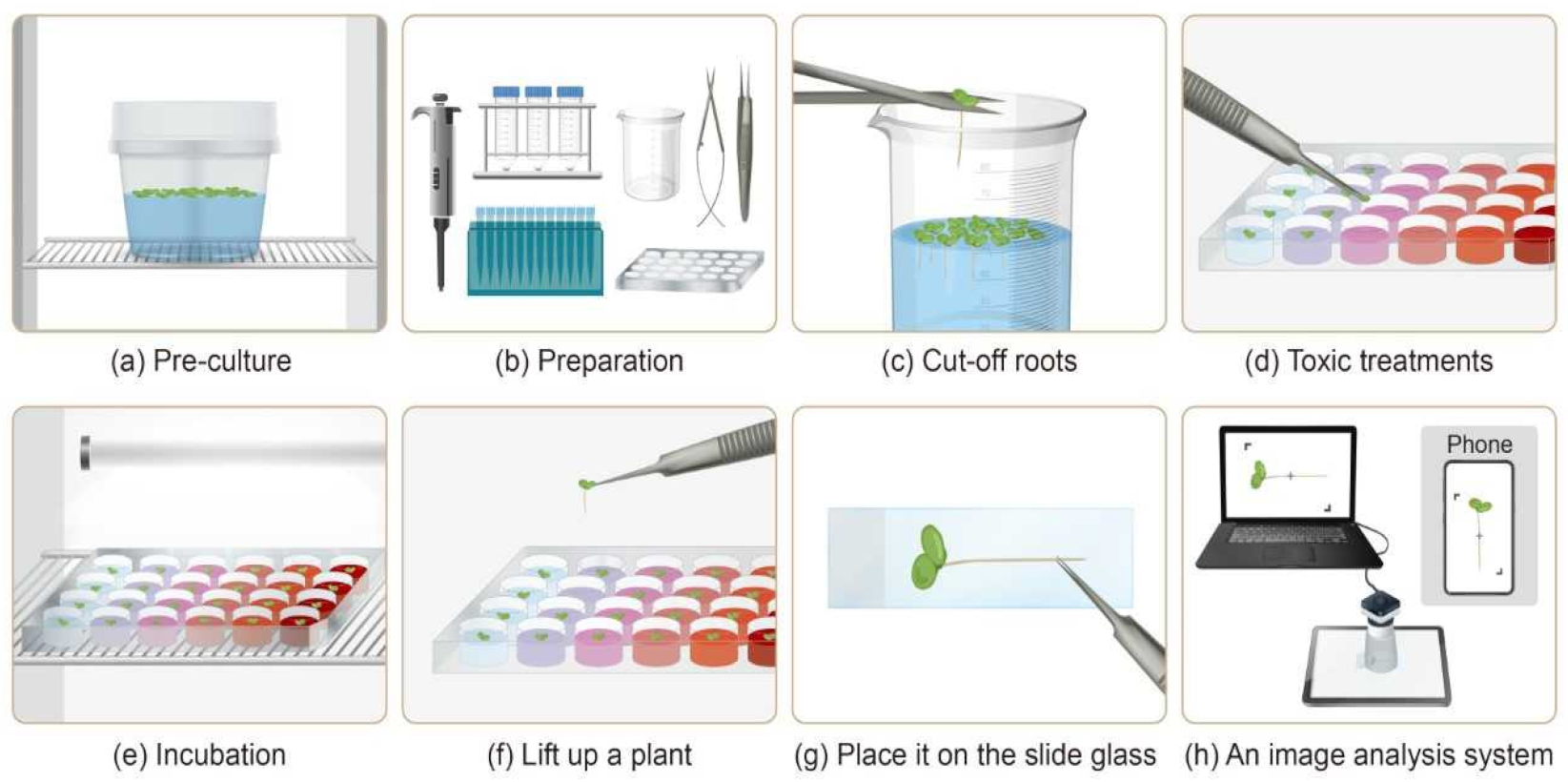 (a) Pre-culture

(b) Preparation

(c) Cut-off roots

(d) Toxic treatments

(e) Incubation

(f) Lift up a plant

(g) Place it on the slide glass

Phone

(h) An image analysis system