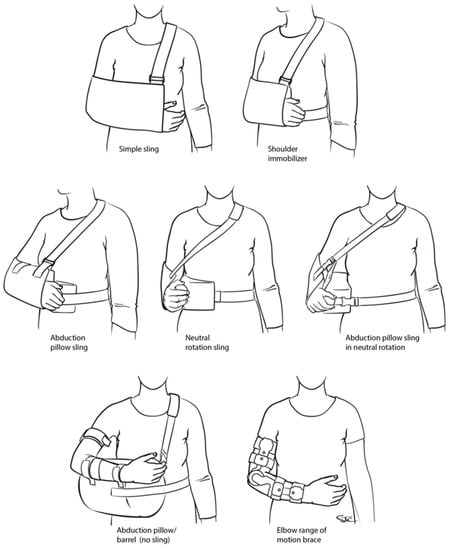 Simple sling

Shoulder immobilizer

Abduction pillow sling

Neutral rotation sling

Abduction pillow sling in neutral rotation

Abduction pillow/ barrel (no sling)

Elbow range of motion brace