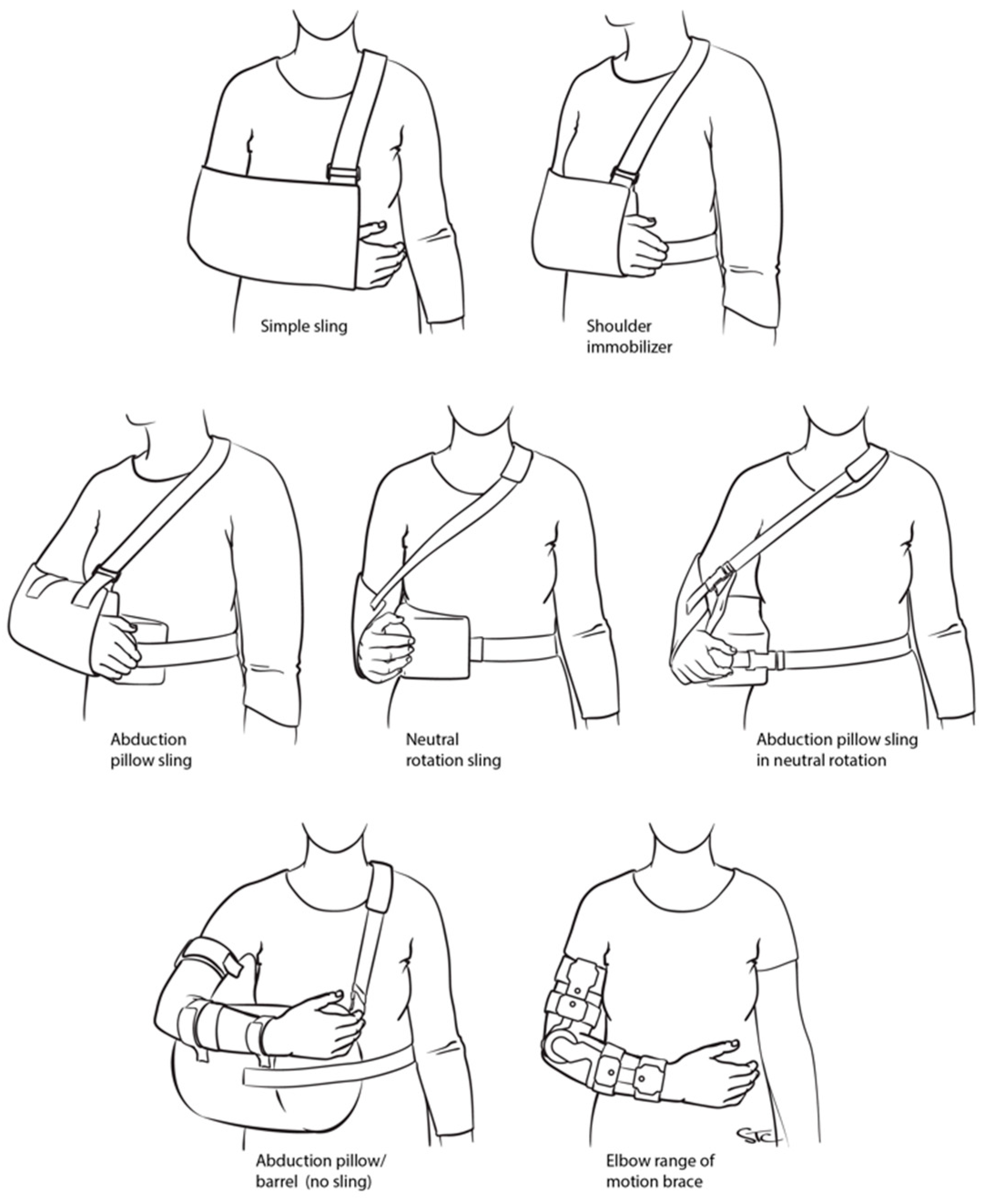 Simple sling

Shoulder immobilizer

Abduction pillow sling

Neutral rotation sling

Abduction pillow sling in neutral rotation

Abduction pillow/ barrel (no sling)

Elbow range of motion brace

STC