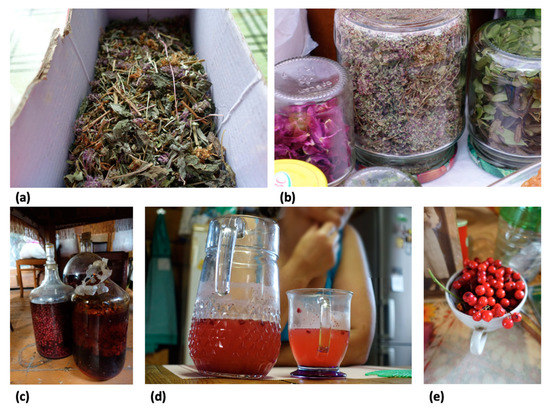 (a)

(b)

(c)

(d)

(e)