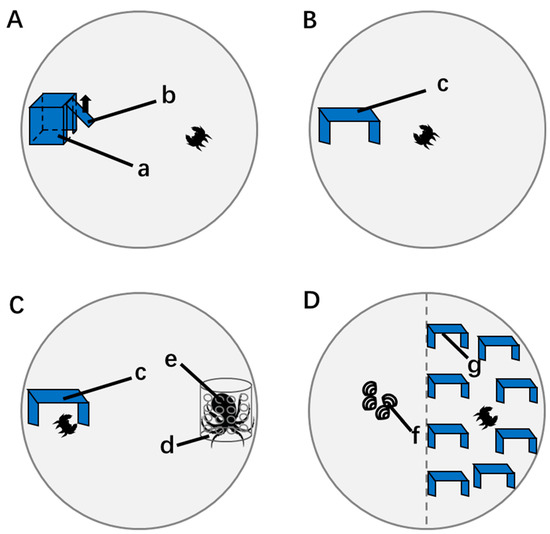 A

b

a

B

c

C

c

e

d

D

g

f