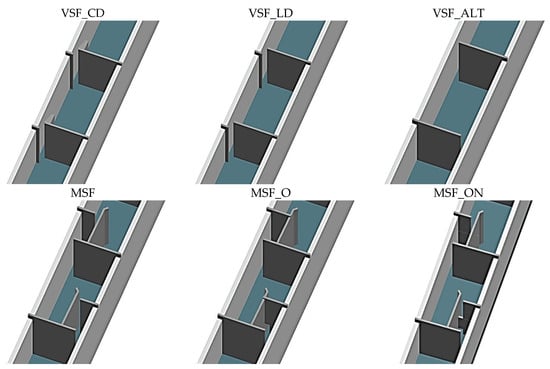 VSF_CD

VSF_LD

VSF_ALT

MSF

MSF_O

MSF_ON