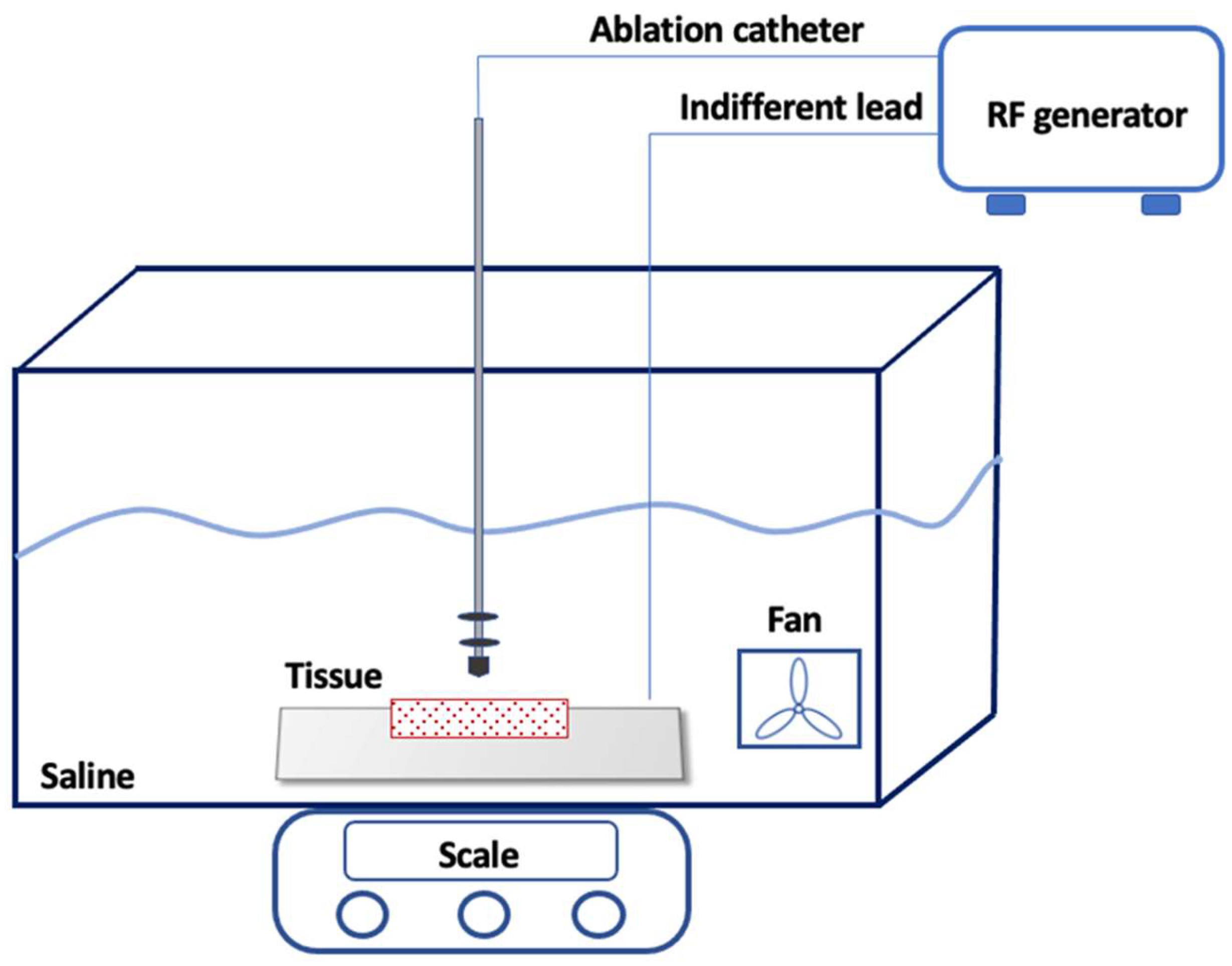 Ablation catheter

Indifferent lead

RF generator

Fan

Tissue

Saline

Scale