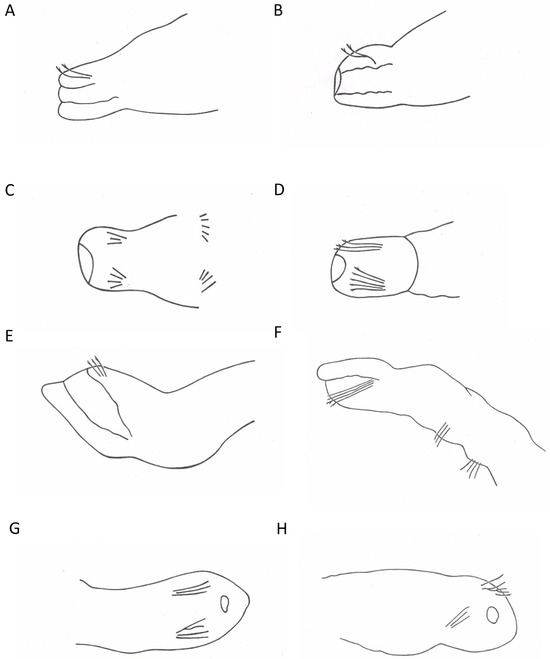 A
B
C
D
E
F
G
H