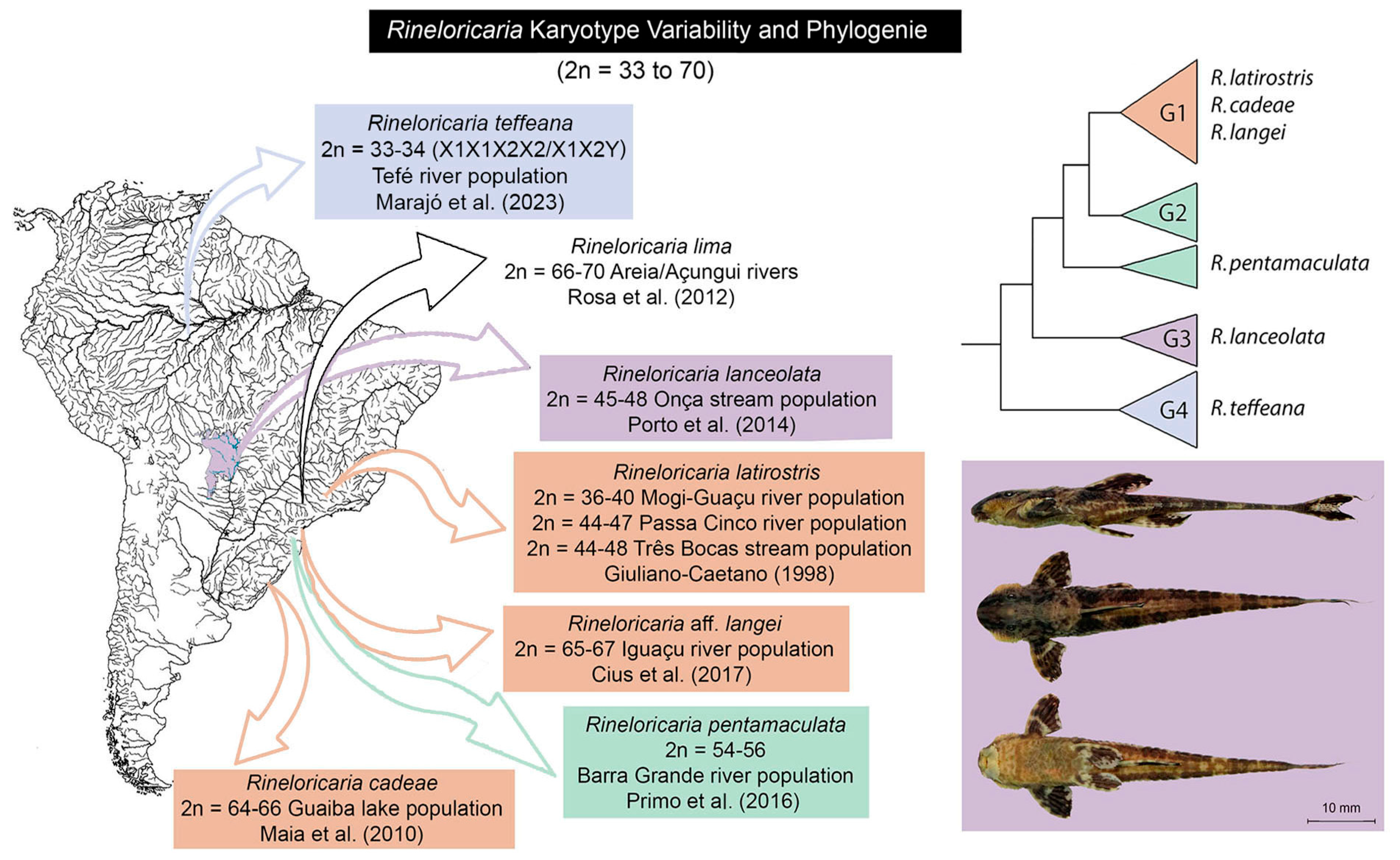 Rineloricaria Karyotype Variability and Phylogenie
(2n = 33 to 70)

Rineloricaria teffeana
2n = 33-34 (X1X1X2X2/X1X2Y)
Tefé river population
Marajó et al. (2023)

Rineloricaria lima
2n = 66-70 Areia/Açungui rivers
Rosa et al. (2012)

Rineloricaria lanceolata
2n = 45-48 Onça stream population
Porto et al. (2014)

Rineloricaria latirostris
2n = 36-40 Mogi-Guaçu river population
2n = 44-47 Passa Cinco river population
2n = 44-48 Três Bocas stream population
Giuliano-Caetano (1998)

Rineloricaria aff. langei
2n = 65-67 Iguaçu river population
Cius et al. (2017)

Rineloricaria pentamaculata
2n = 54-56
Barra Grande river population
Primo et al. (2016)

Rineloricaria cadeae
2n = 64-66 Guaiba lake population
Maia et al. (2010)

G1 R. latirostris
R. cadeae
R. langei

G2

R. pentamaculata

G3 R. lanceolata

G4 R. teffeana

10 mm