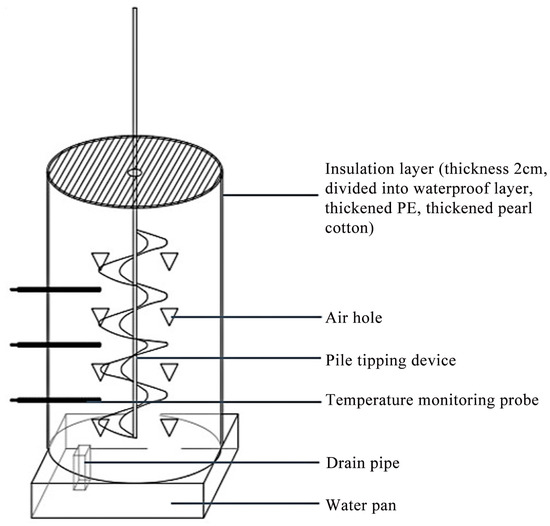 Insulation layer (thickness 2cm, divided into waterproof layer, thickened PE, thickened pearl cotton)

Air hole

Pile tipping device

Temperature monitoring probe

Drain pipe

Water pan