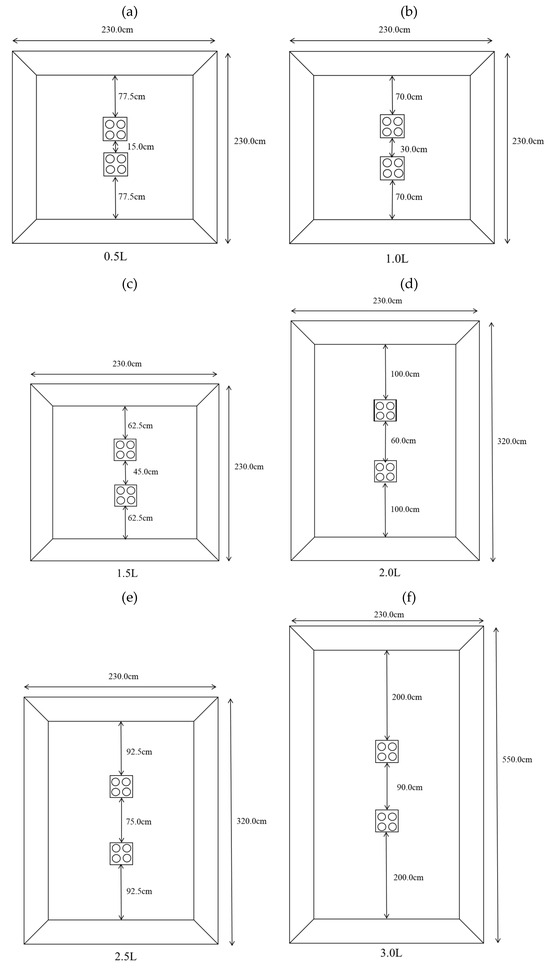 (a)

230.0cm

77.5cm

15.0cm

77.5cm

230.0cm

0.5L

(b)

230.0cm

70.0cm

30.0cm

70.0cm

230.0cm

1.0L

(c)

230.0cm

62.5cm

45.0cm

62.5cm

230.0cm

1.5L

(d)

230.0cm

100.0cm

60.0cm

100.0cm

320.0cm

2.0L

(e)

230.0cm

92.5cm

75.0cm

92.5cm

320.0cm

2.5L

(f)

230.0cm

200.0cm

90.0cm

200.0cm

550.0cm

3.0L