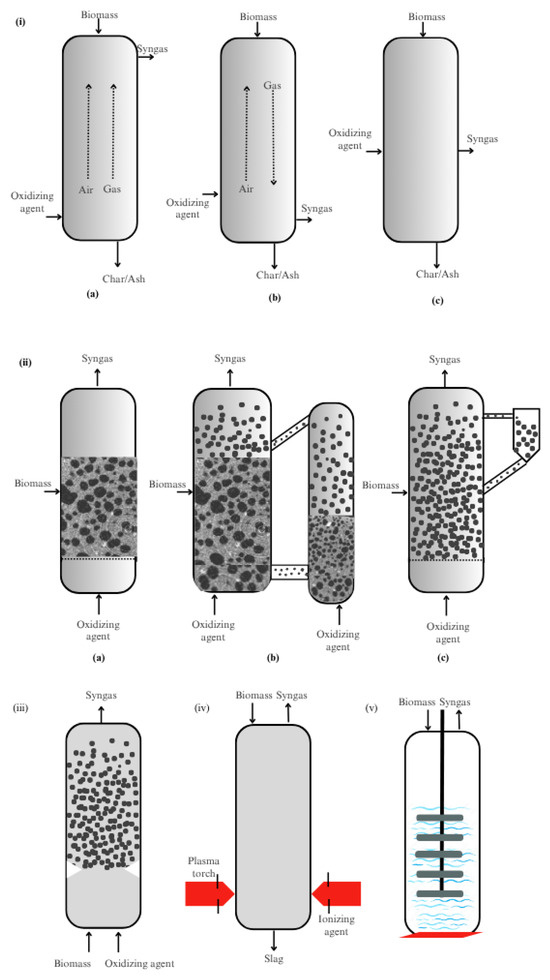 (i)

Biomass
Syngas
Air
Gas
Oxidizing agent
Char/Ash
(a)

Biomass
Gas
Air
Oxidizing agent
Syngas
Char/Ash
(b)

Biomass
Oxidizing agent
Syngas
Char/Ash
(c)

(ii)

Syngas
Biomass
Oxidizing agent
(a)

Syngas
Biomass
Oxidizing agent
Oxidizing agent
(b)

Syngas
Biomass
Oxidizing agent
(c)

(iii)
Syngas
Biomass
Oxidizing agent

(iv)
Biomass
Syngas
Plasma torch
Ionizing agent
Slag

(v)
Biomass
Syngas