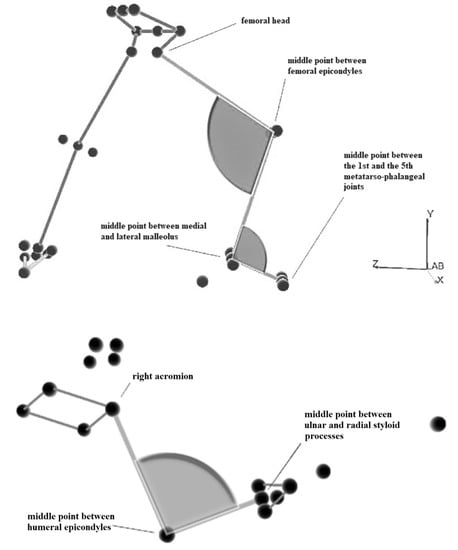 femoral head

middle point between femoral epicondyles

middle point between the 1st and the 5th metatarso-phalangeal joints

middle point between medial and lateral malleolus

Y

Z

AB

X

right acromion

middle point between ulnar and radial styloid processes

middle point between humeral epicondyles