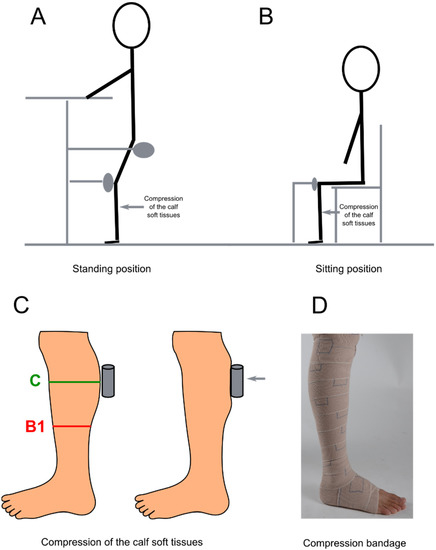 A

Compression of the calf soft tissues

Standing position

B

Compression of the calf soft tissues

Sitting position

C

C

B1

Compression of the calf soft tissues

D

Compression bandage