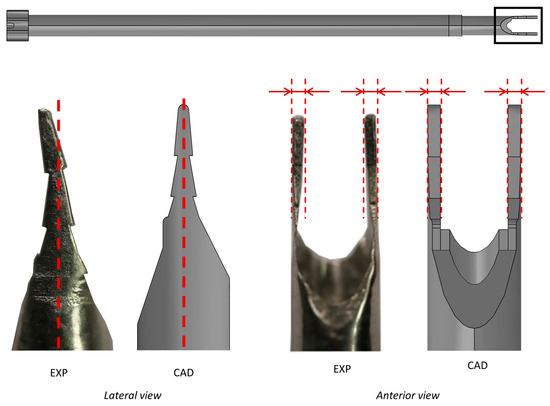 EXP

CAD

Lateral view

EXP

CAD

Anterior view