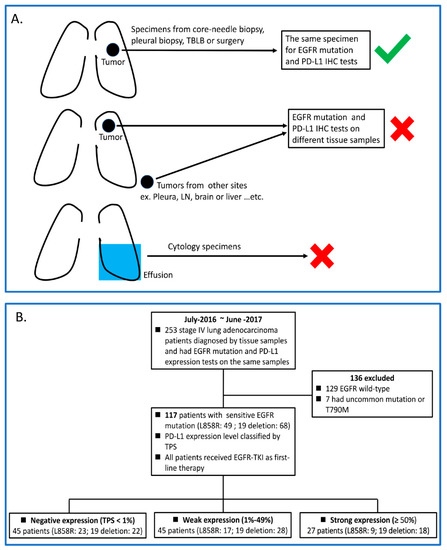 A.

Specimens from core-needle biopsy, pleural biopsy, TBLB or surgery

Tumor

The same specimen for EGFR mutation and PD-L1 IHC tests

Tumor

EGFR mutation and PD-L1 IHC tests on different tissue samples

Tumors from other sites ex. Pleura, LN, brain or liver ...etc.

Cytology specimens

Effusion

B.

July-2016 ~ June -2017

■ 253 stage IV lung adenocarcinoma patients diagnosed by tissue samples and had EGFR mutation and PD-L1 expression tests on the same samples

136 excluded

■ 129 EGFR wild-type

■ 7 had uncommon mutation or T790M

■ 117 patients with sensitive EGFR mutation (L858R: 49 ; 19 deletion: 68)

■ PD-L1 expression level classified by TPS

■ All patients received EGFR-TKI as first-line therapy

■ Negative expression (TPS < 1%)
45 patients (L858R: 23; 19 deletion: 22)

■ Weak expression (1%-49%)
45 patients (L858R: 17; 19 deletion: 28)

■ Strong expression (≥ 50%)
27 patients (L858R: 9; 19 deletion: 18)