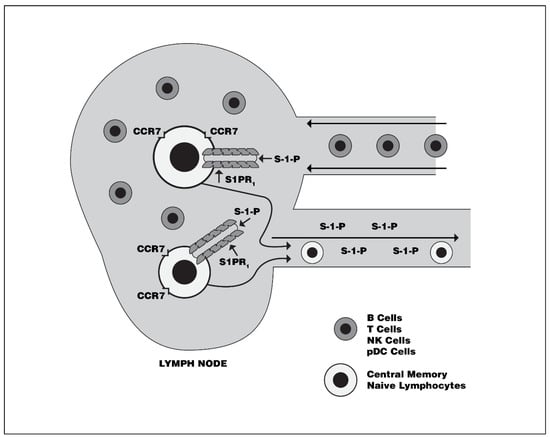 CCR7
CCR7
S-1-P
$S1PR_1$
S-1-P
CCR7
$S1PR_1$
CCR7
S-1-P
S-1-P
S-1-P
S-1-P
LYMPH NODE
B Cells
T Cells
NK Cells
pDC Cells
Central Memory
Naive Lymphocytes