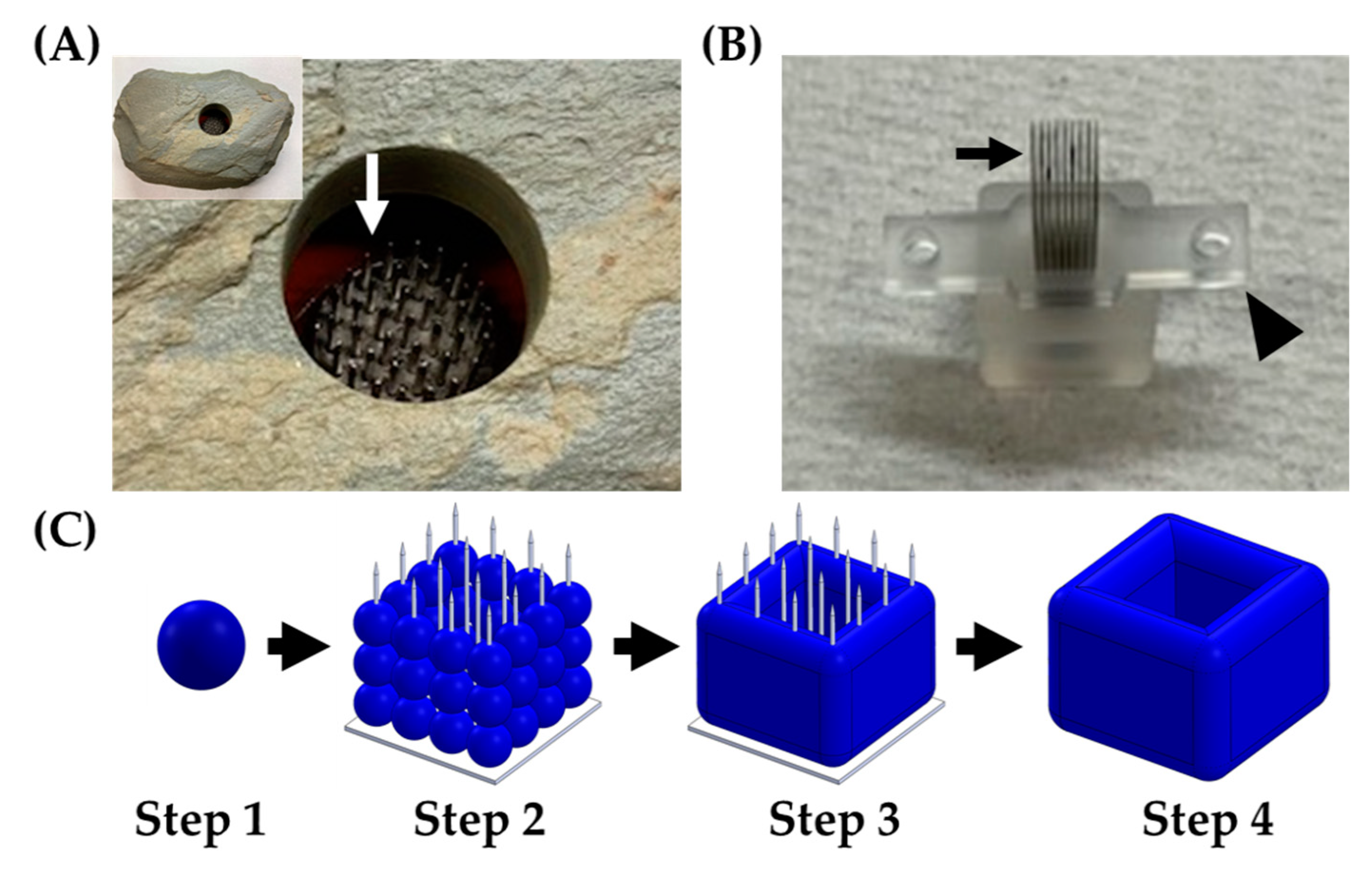 (A)

(B)

(C)

Step 1

Step 2

Step 3

Step 4