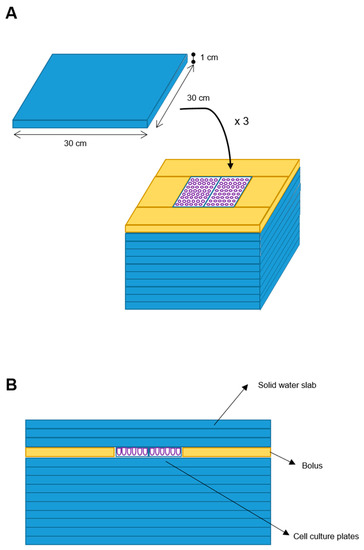 A

1 cm

30 cm

30 cm

x 3

B

Solid water slab

Bolus

Cell culture plates