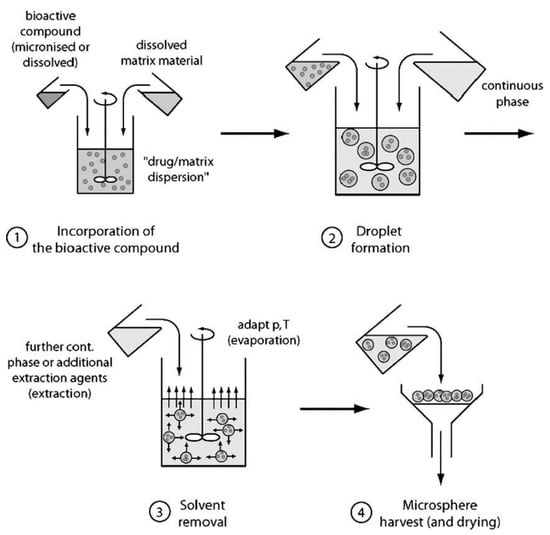 bioactive compound (micronised or dissolved)

dissolved matrix material

"drug/matrix dispersion"

continuous phase

1 Incorporation of the bioactive compound

2 Droplet formation

further cont. phase or additional extraction agents (extraction)

adapt p, T (evaporation)

3 Solvent removal

4 Microsphere harvest (and drying)