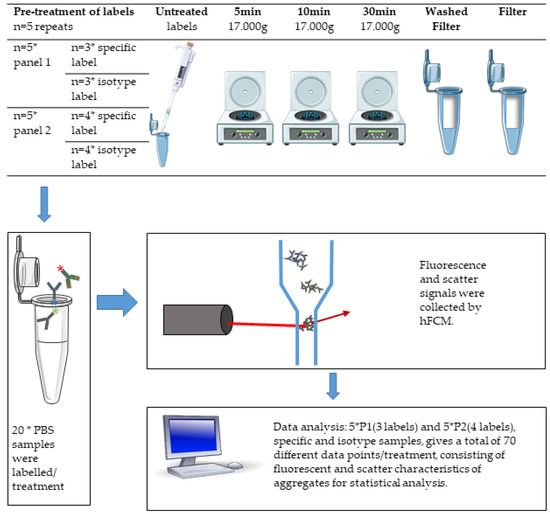 | Pre-treatment of labels n=5 repeats | | Untreated labels | 5min 17.000g | 10min 17.000g | 30min 17.000g | Washed Filter | Filter |
|---|---|---|---|---|---|---|---|
| n=5* panel 1 | n=3* specific label | | | | | | |
| | n=3* isotype label | | | | | | |
| n=5* panel 2 | n=4* specific label | | | | | | |
| | n=4* isotype label | | | | | | |

20 * PBS samples were labelled/ treatment

Fluorescence and scatter signals were collected by hFCM.

Data analysis: 5*P1(3 labels) and 5*P2(4 labels), specific and isotype samples, gives a total of 70 different data points/treatment, consisting of fluorescent and scatter characteristics of aggregates for statistical analysis.