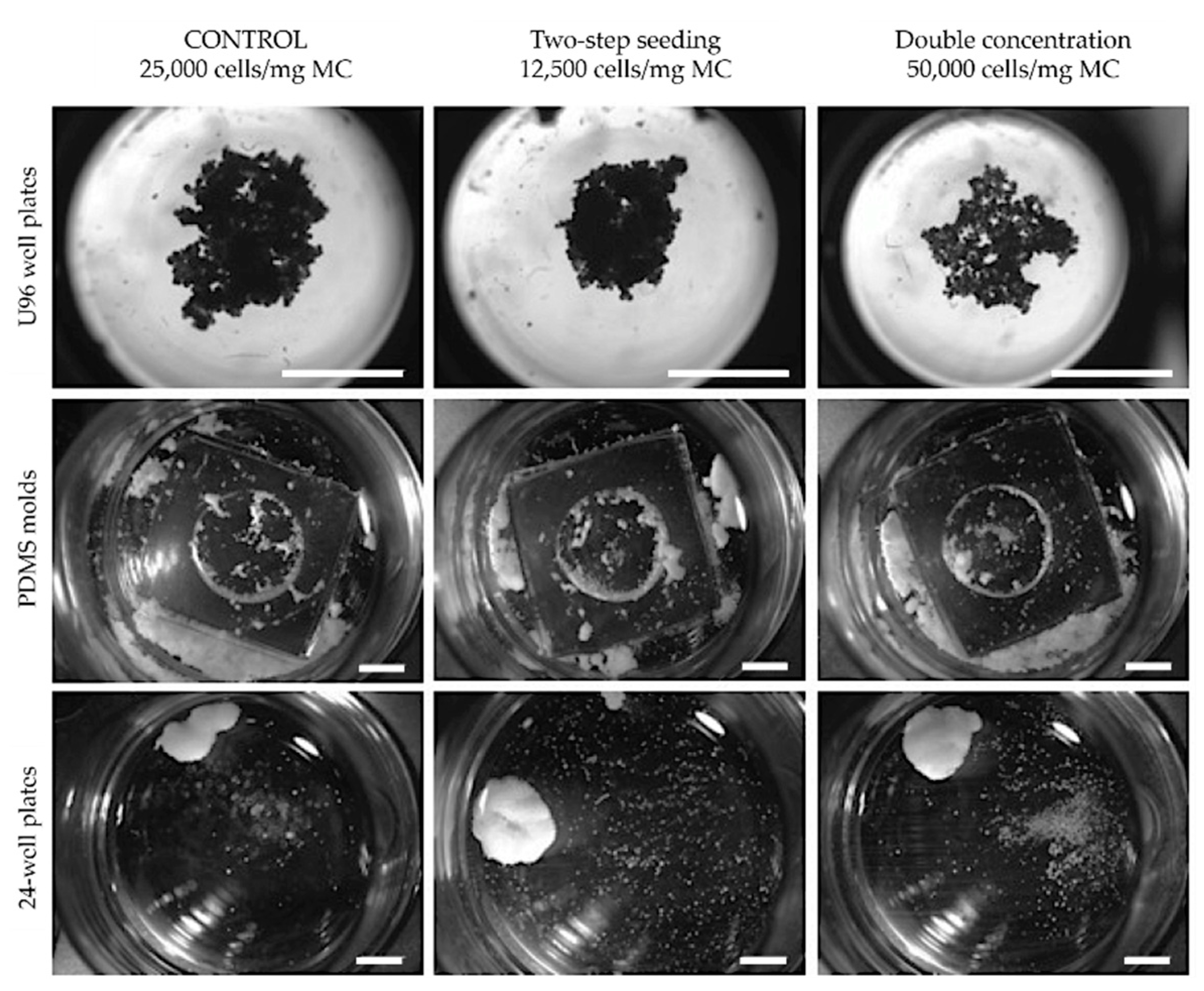 CONTROL
25,000 cells/mg MC

Two-step seeding
12,500 cells/mg MC

Double concentration
50,000 cells/mg MC

U96 well plates

PDMS molds

24-well plates