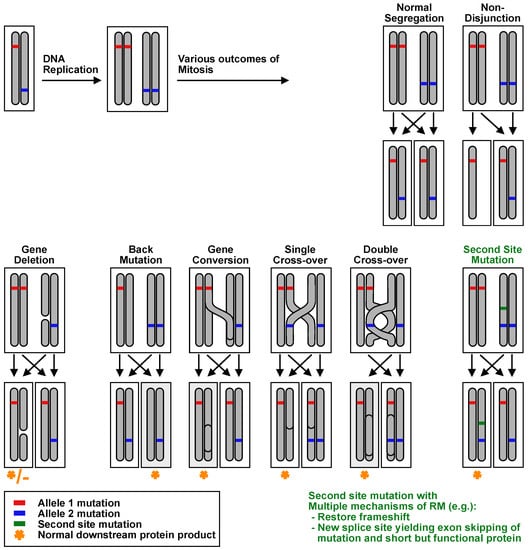 DNA Replication

Various outcomes of Mitosis

Normal Segregation

Non-Disjunction

Gene Deletion

Back Mutation

Gene Conversion

Single Cross-over

Double Cross-over

Second Site Mutation

*/-

*

*

*

*

*

Allele 1 mutation
Allele 2 mutation
Second site mutation
* Normal downstream protein product

Second site mutation with Multiple mechanisms of RM (e.g.):
- Restore frameshift
- New splice site yielding exon skipping of mutation and short but functional protein