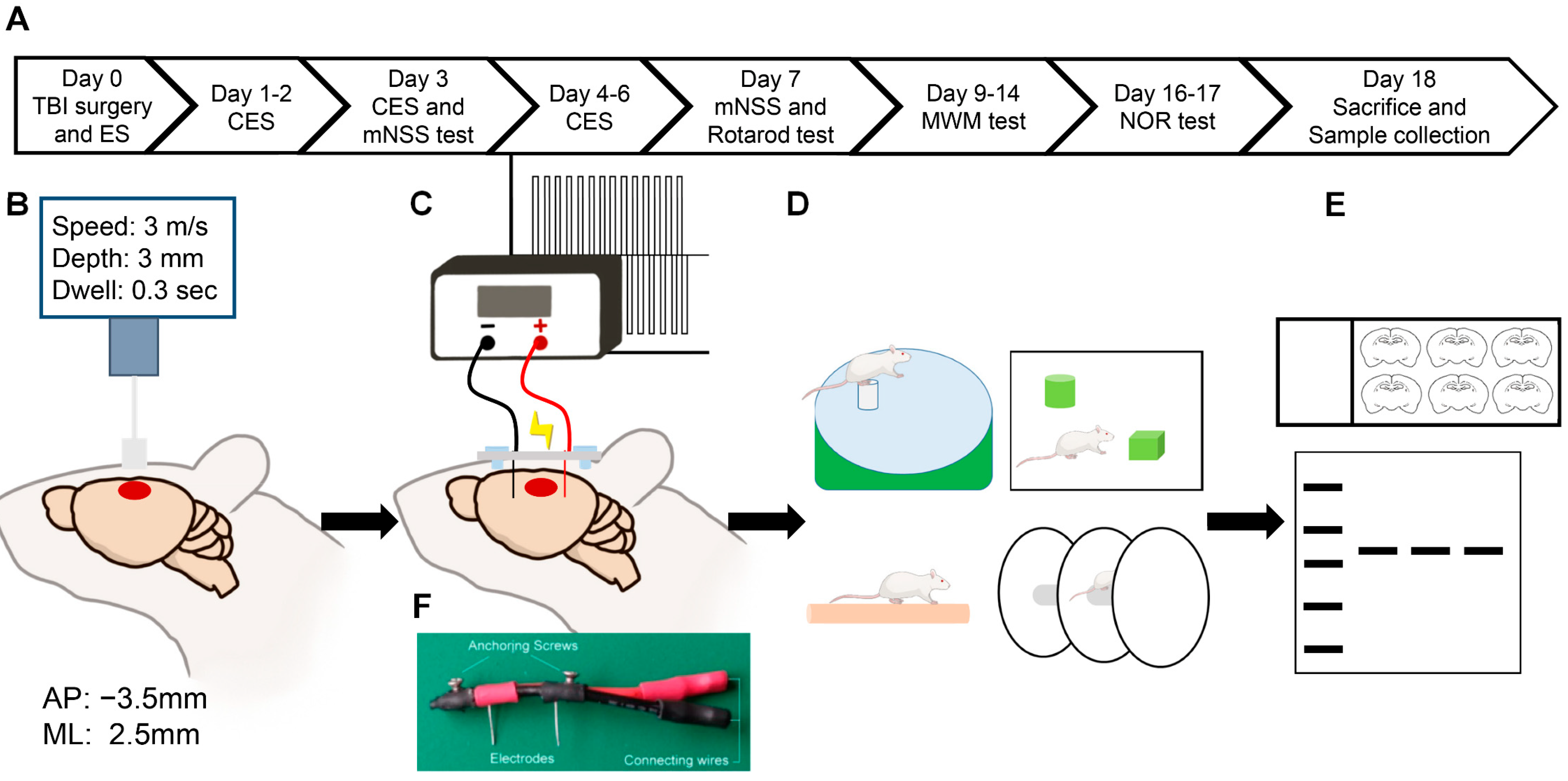 A

Day 0 TBI surgery and ES

Day 1-2 CES

Day 3 CES and mNSS test

Day 4-6 CES

Day 7 mNSS and Rotarod test

Day 9-14 MWM test

Day 16-17 NOR test

Day 18 Sacrifice and Sample collection

B

Speed: 3 m/s
Depth: 3 mm
Dwell: 0.3 sec

AP: −3.5mm
ML: 2.5mm

C

−
+

D

E

F

Anchoring Screws

Electrodes

Connecting wires