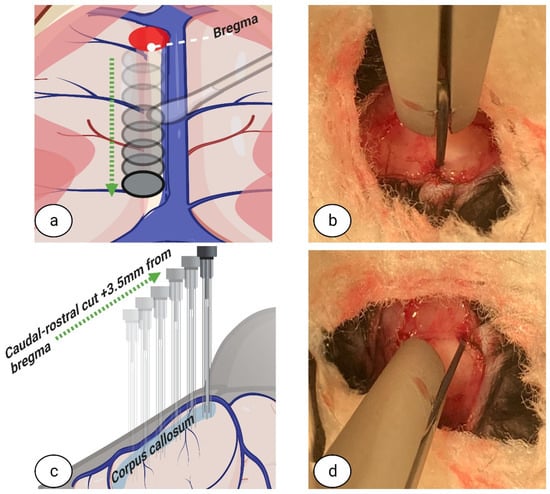 Bregma

a

b

Caudal-rostral cut +3.5mm from bregma

Corpus callosum

c

d