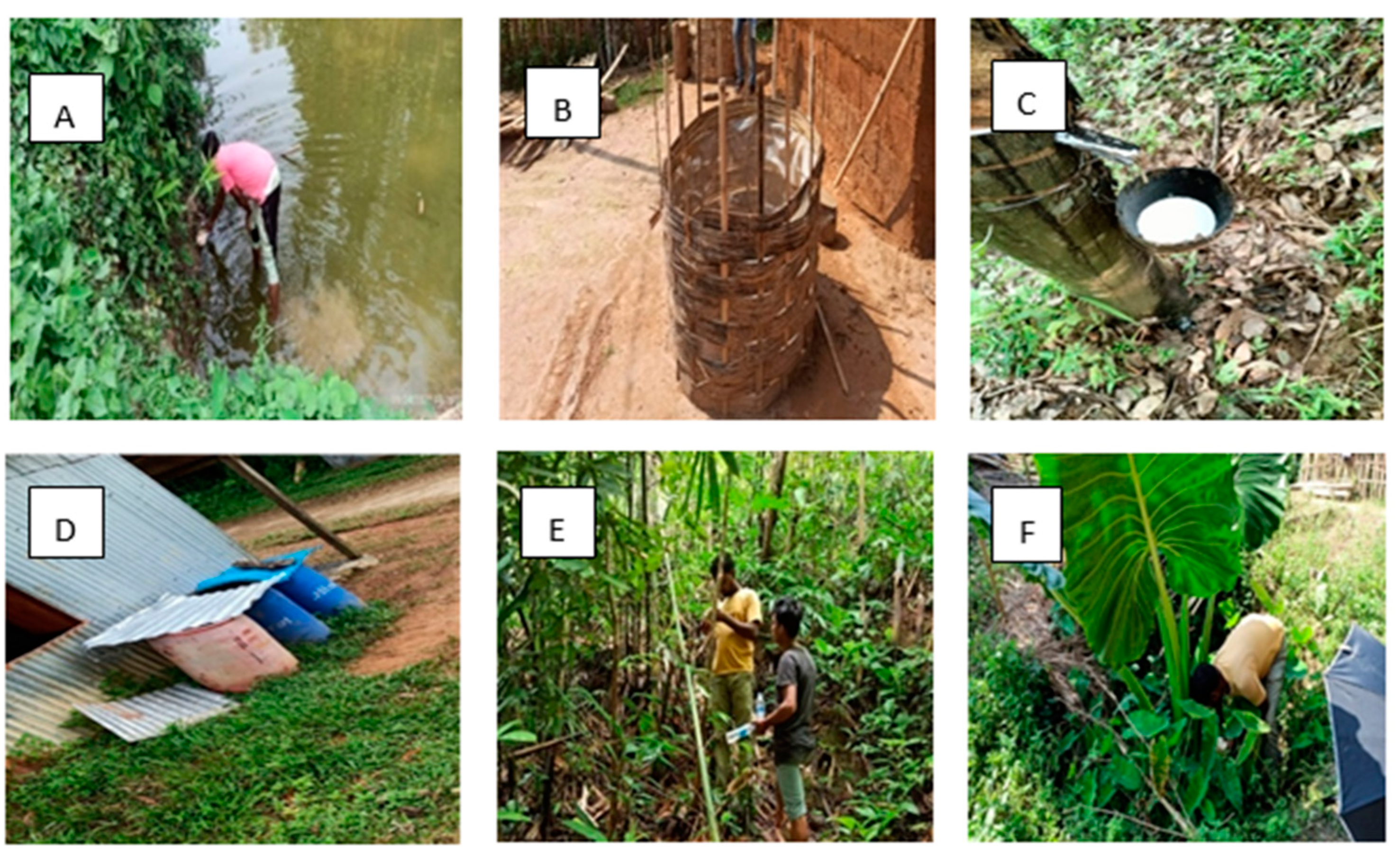 A

B

C

D

E

F