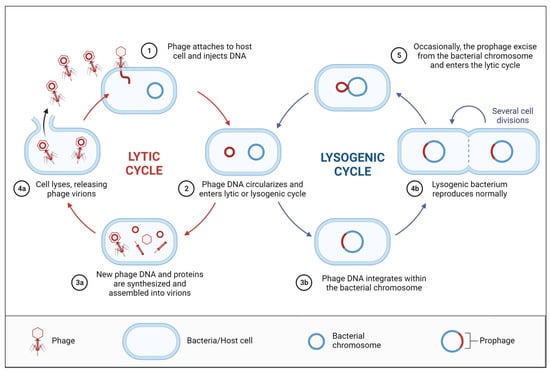 1 Phage attaches to host cell and injects DNA

5 Occasionally, the prophage excise from the bacterial chromosome and enters the lytic cycle

Several cell divisions

LYTIC CYCLE

LYSOGENIC CYCLE

4a Cell lyses, releasing phage virions

2 Phage DNA circularizes and enters lytic or lysogenic cycle

4b Lysogenic bacterium reproduces normally

3a New phage DNA and proteins are synthesized and assembled into virions

3b Phage DNA integrates within the bacterial chromosome

Phage

Bacteria/Host cell

Bacterial chromosome

Prophage