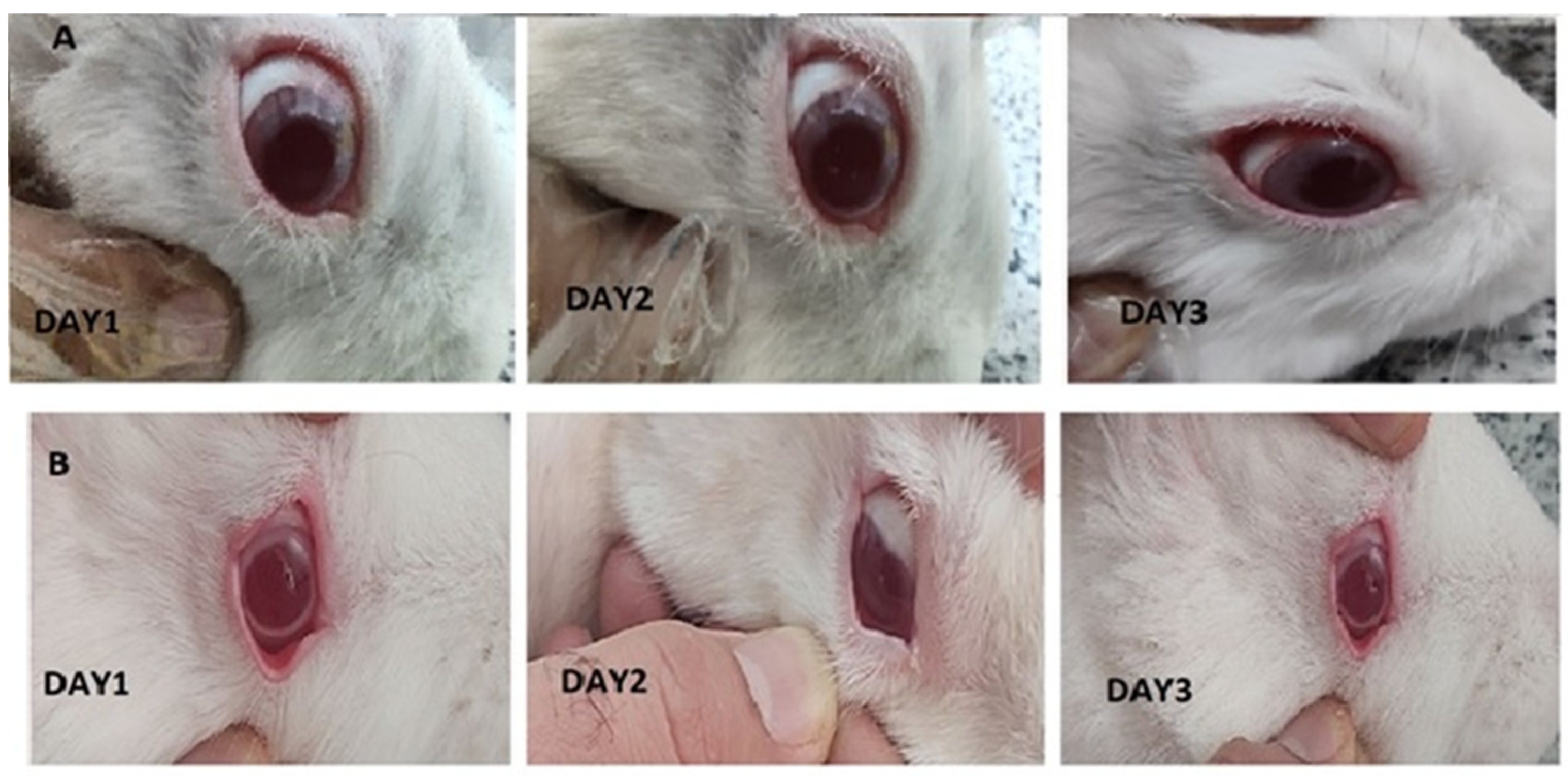 A

DAY1

DAY2

DAY3

B

DAY1

DAY2

DAY3