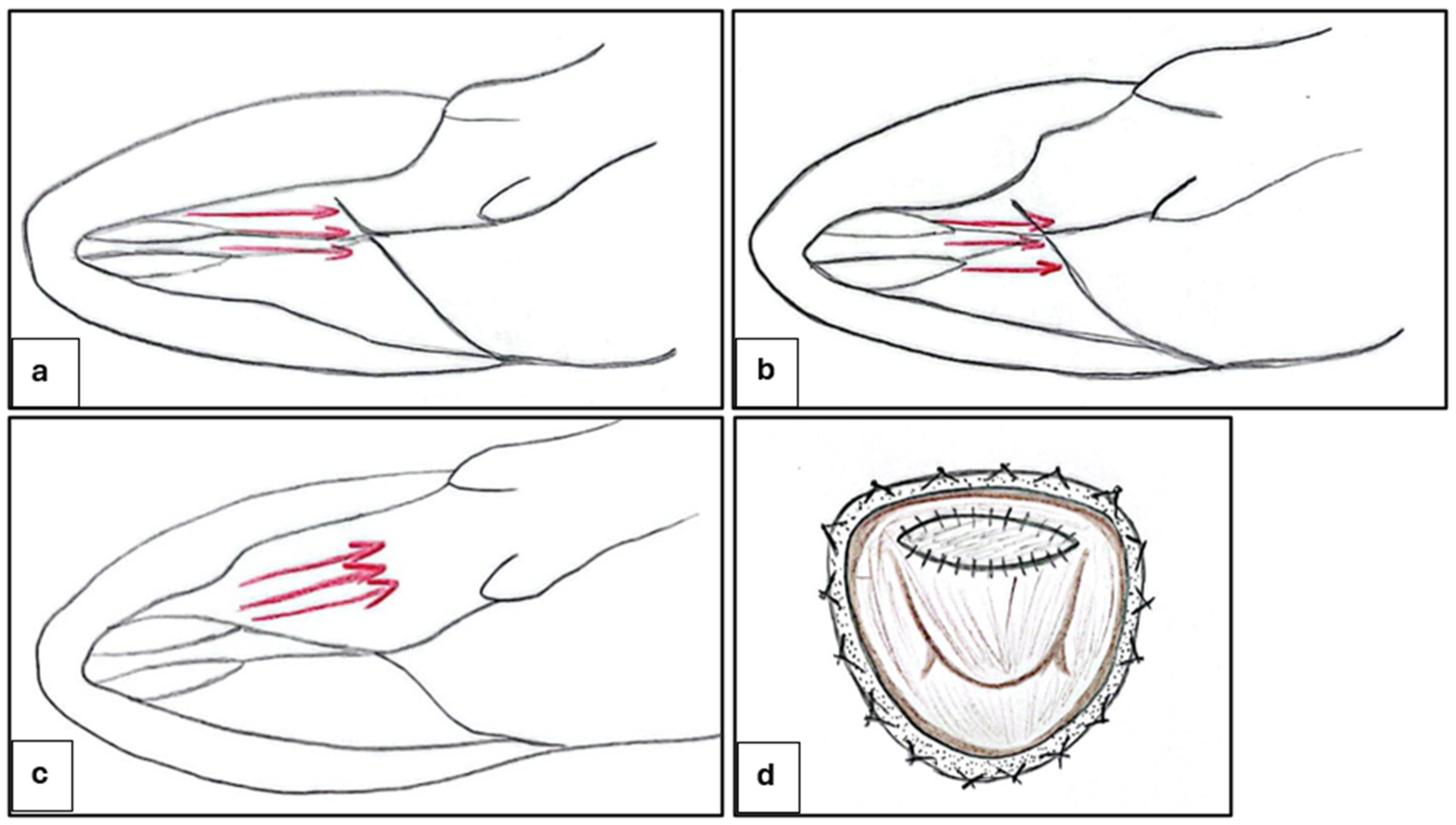 a

b

c

d