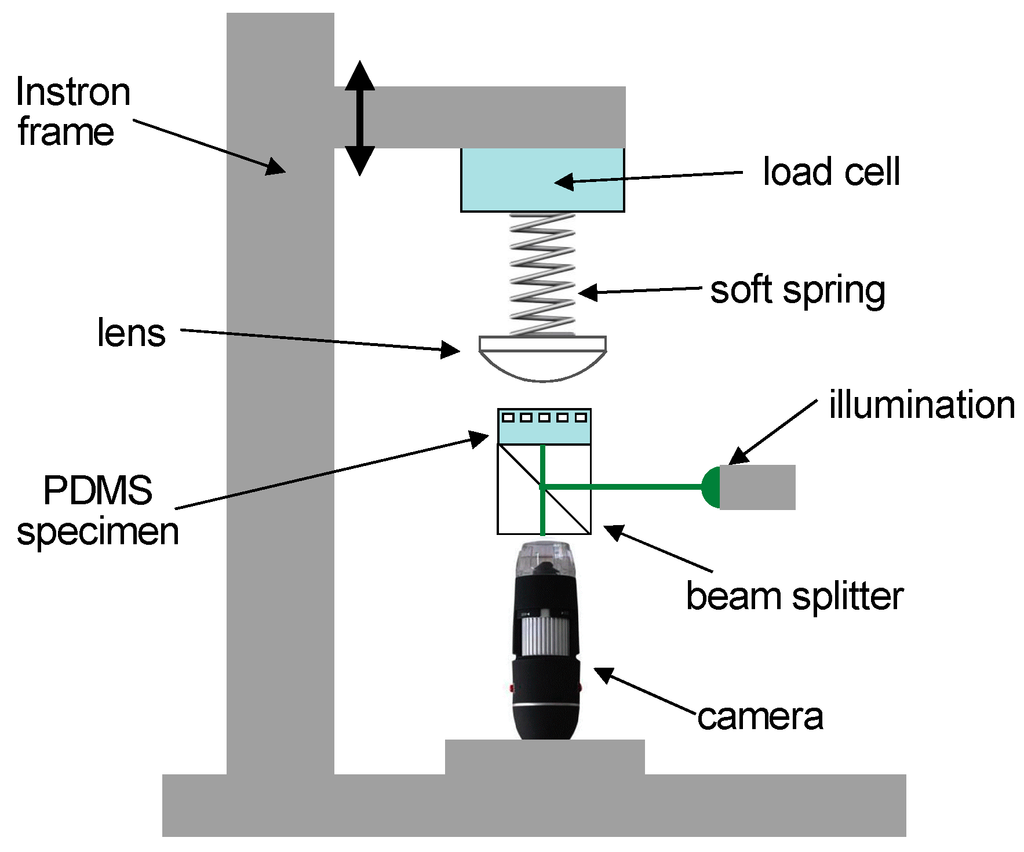 Instron frame

load cell

soft spring

lens

illumination

PDMS specimen

beam splitter

camera