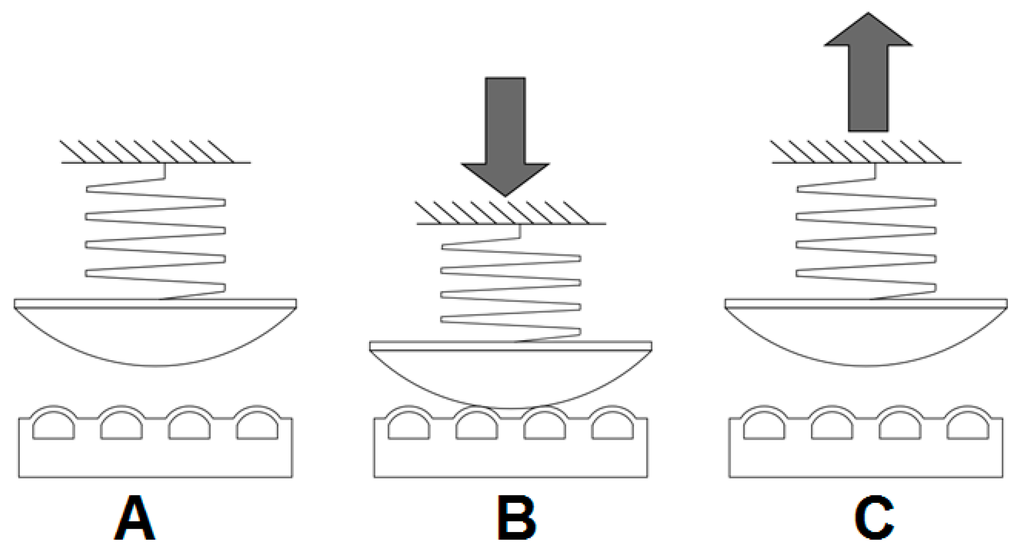 A B C