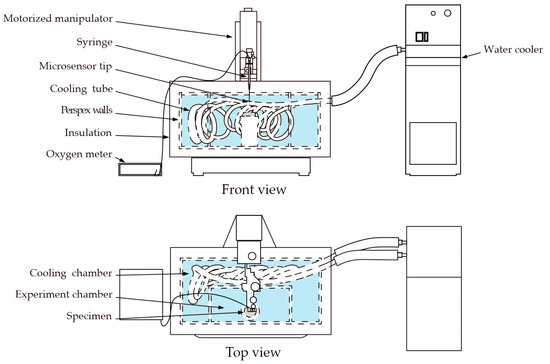 Motorized manipulator
Syringe
Microsensor tip
Cooling tube
Perspex walls
Insulation
Oxygen meter
Water cooler
Front view

Cooling chamber
Experiment chamber
Specimen
Top view