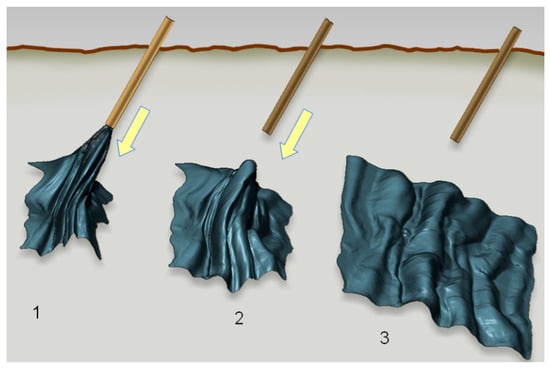 1

2

3